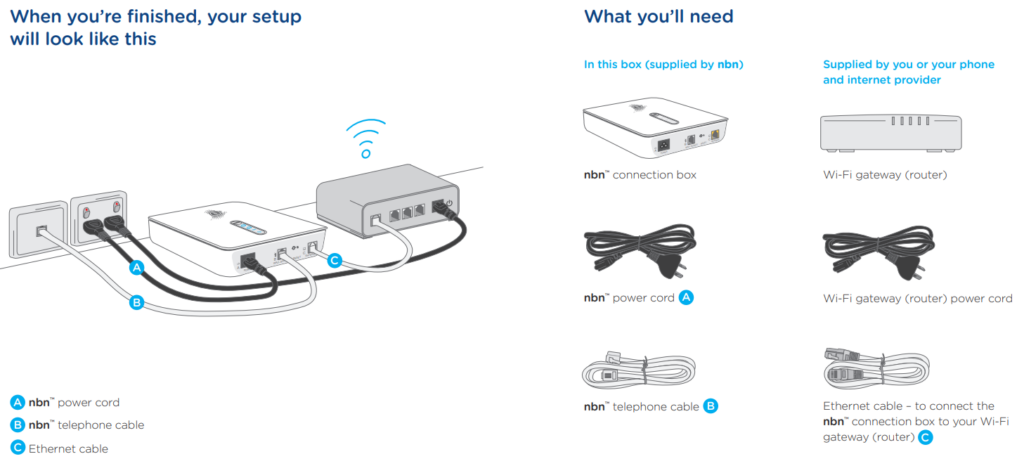 When you're finished, your setup will look like this

A

B

C

A nbn™ power cord

B nbn™ telephone cable

C Ethernet cable

What you'll need

In this box (supplied by nbn)

nbn™ connection box

nbn™ power cord A

nbn™ telephone cable B

Supplied by you or your phone and internet provider

Wi-Fi gateway (router)

Wi-Fi gateway (router) power cord

Ethernet cable – to connect the nbn™ connection box to your Wi-Fi gateway (router) C